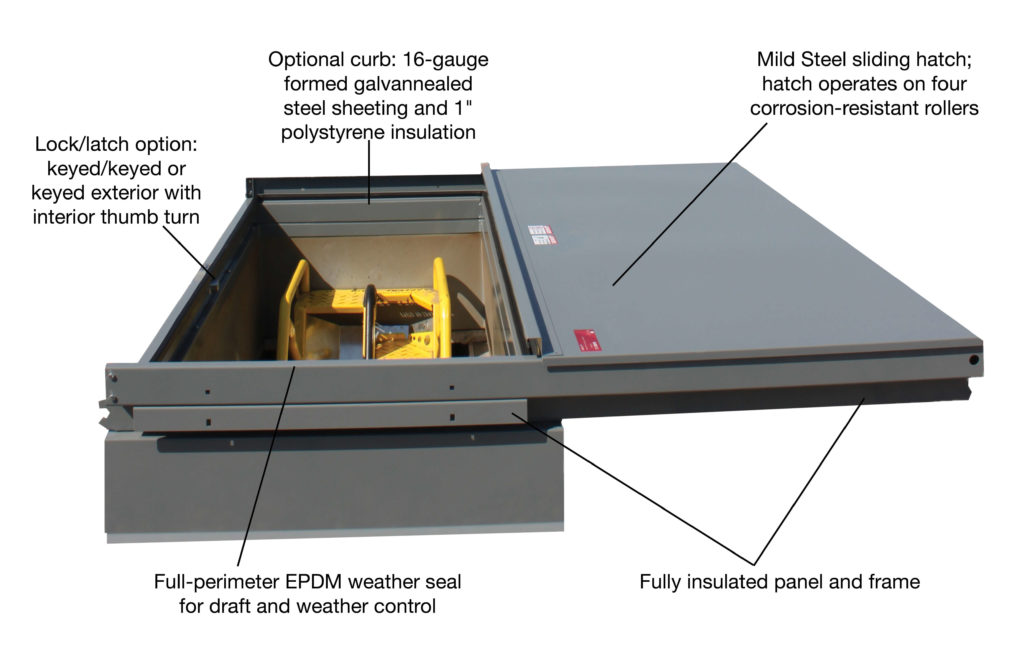 Optional curb: 16-gauge formed galvannealed steel sheeting and 1" polystyrene insulation

Mild Steel sliding hatch; hatch operates on four corrosion-resistant rollers

Lock/latch option: keyed/keyed or keyed exterior with interior thumb turn

Full-perimeter EPDM weather seal for draft and weather control

Fully insulated panel and frame