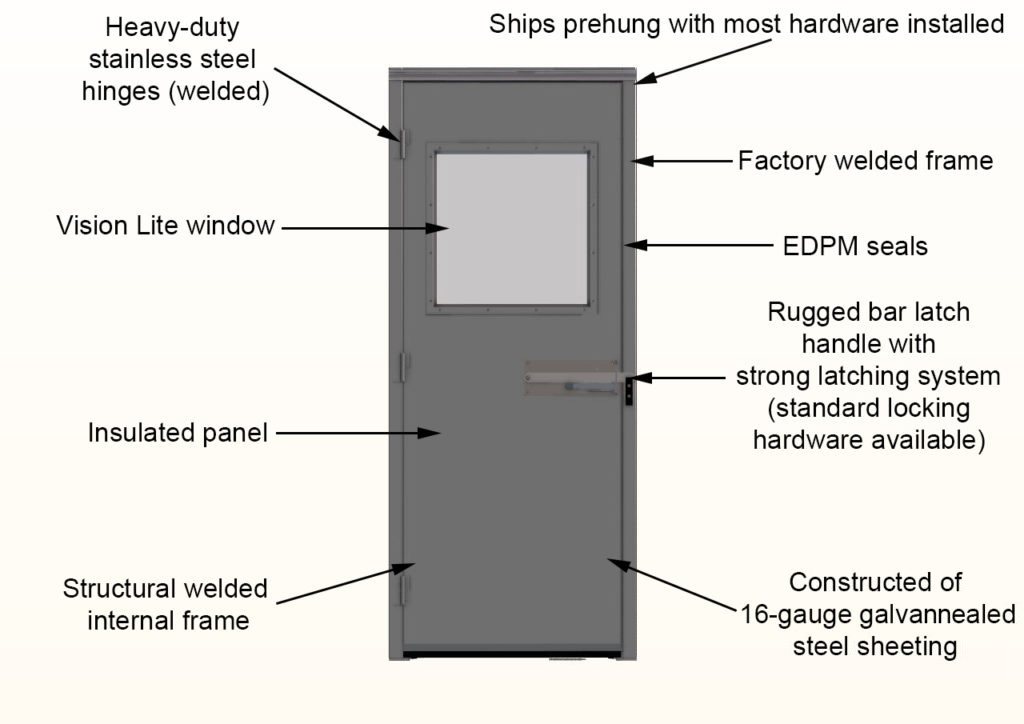 Heavy-duty stainless steel hinges (welded)

Ships prehung with most hardware installed

Factory welded frame

Vision Lite window

EDPM seals

Rugged bar latch handle with strong latching system (standard locking hardware available)

Insulated panel

Structural welded internal frame

Constructed of 16-gauge galvannealed steel sheeting